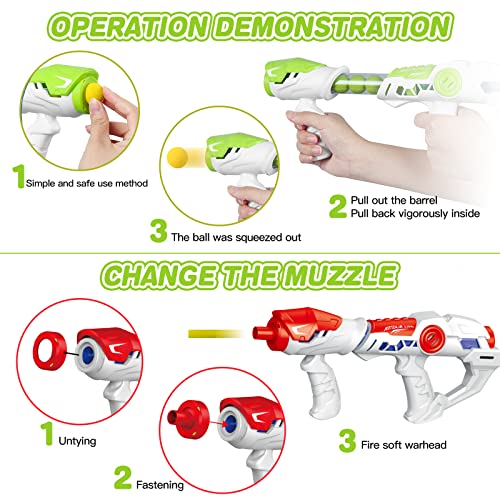 OPERATION DEMONSTRATION

1 Simple and safe use method

2 Pull out the barrel
Pull back vigorously inside

3 The ball was squeezed out

CHANGE THE MUZZLE

1 Untying

2 Fastening

3 Fire soft warhead